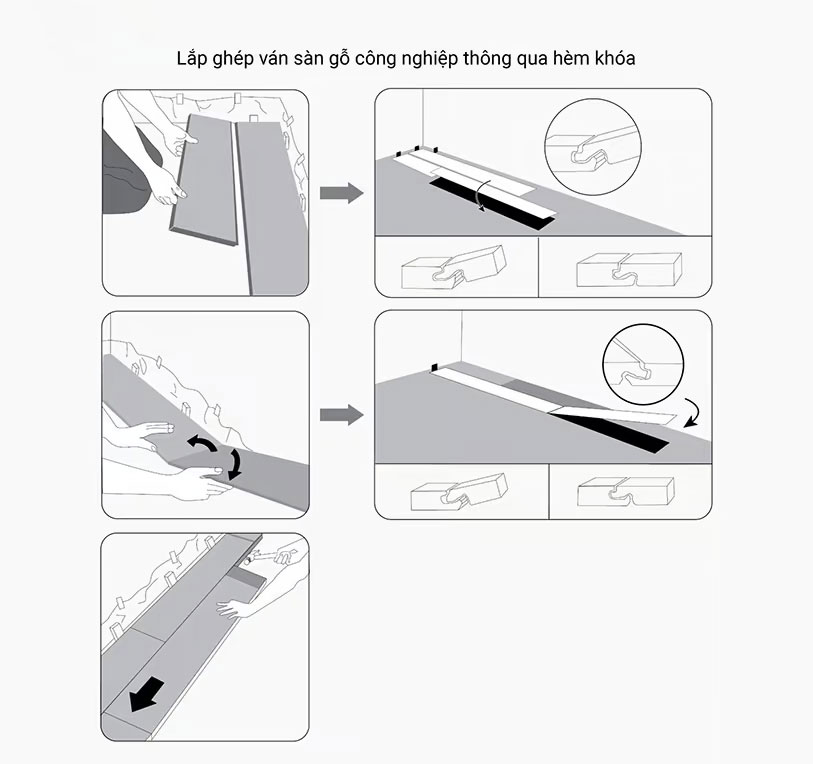 Lắp ghép ván sàn gỗ công nghiệp thông qua hèm khóa