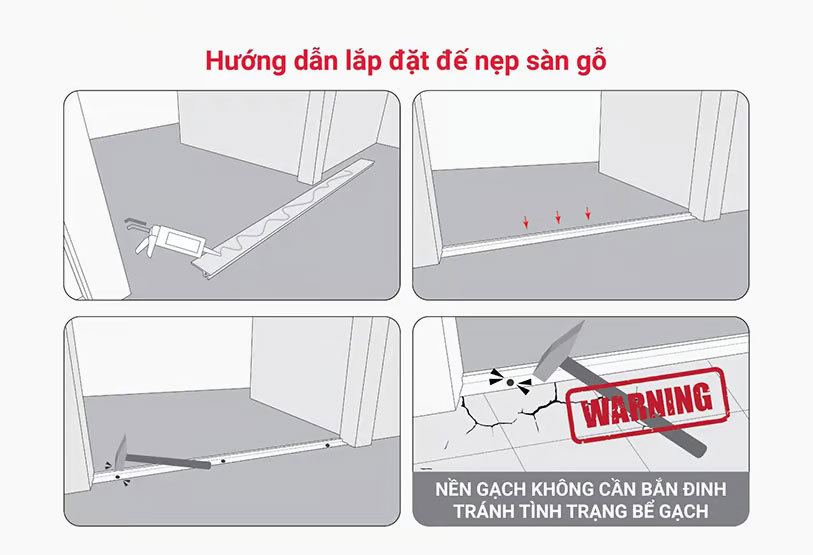 Hướng dẫn lắp đặt đế nẹp sàn gỗ

WARNING

NỀN GẠCH KHÔNG CẦN BẮN ĐINH
TRÁNH TÌNH TRẠNG BỂ GẠCH