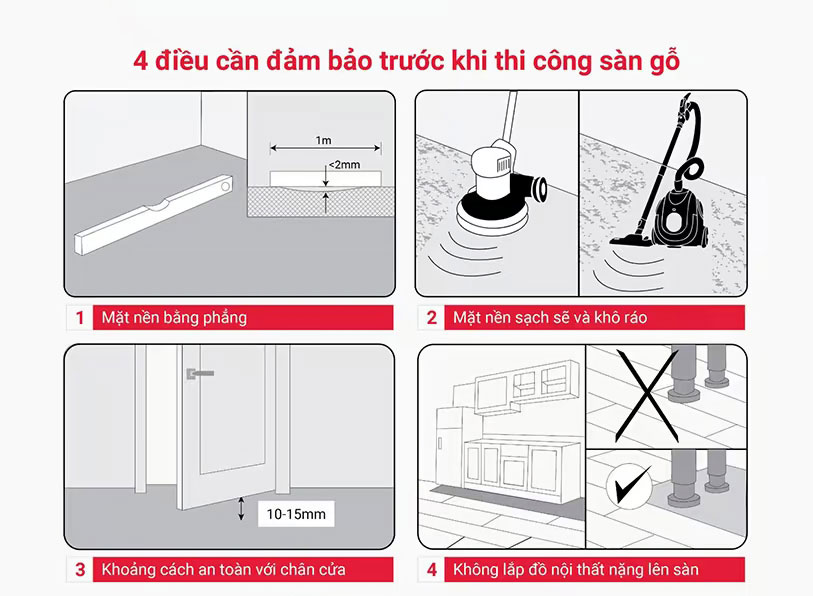 4 điều cần đảm bảo trước khi thi công sàn gỗ

1m

<2mm

1 Mặt nền bằng phẳng

2 Mặt nền sạch sẽ và khô ráo

10-15mm

3 Khoảng cách an toàn với chân cửa

4 Không lắp đồ nội thất nặng lên sàn